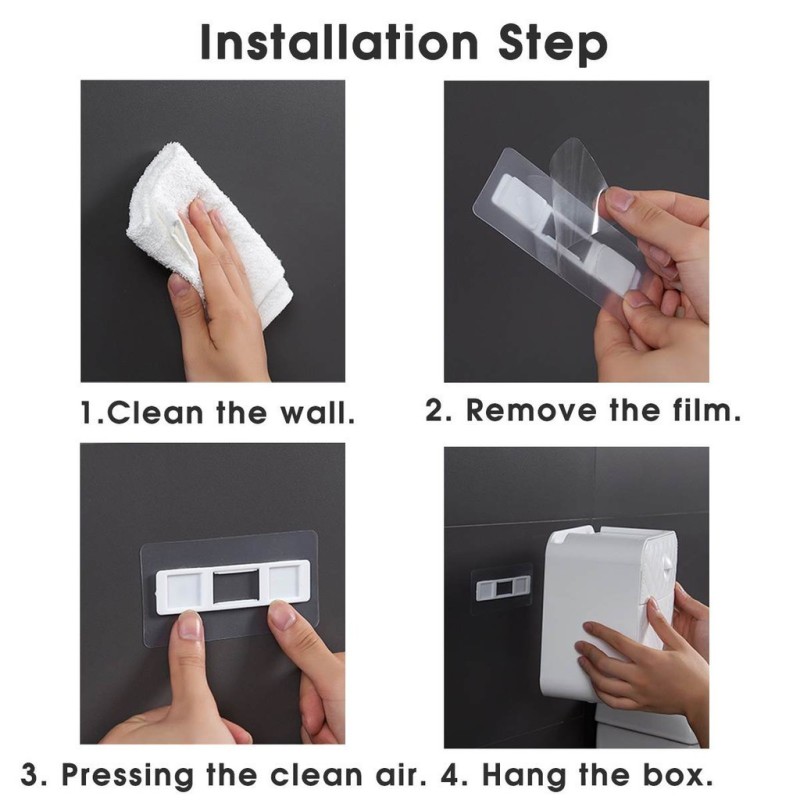 Installation Step

1.Clean the wall.

2. Remove the film.

3. Pressing the clean air.

4. Hang the box.