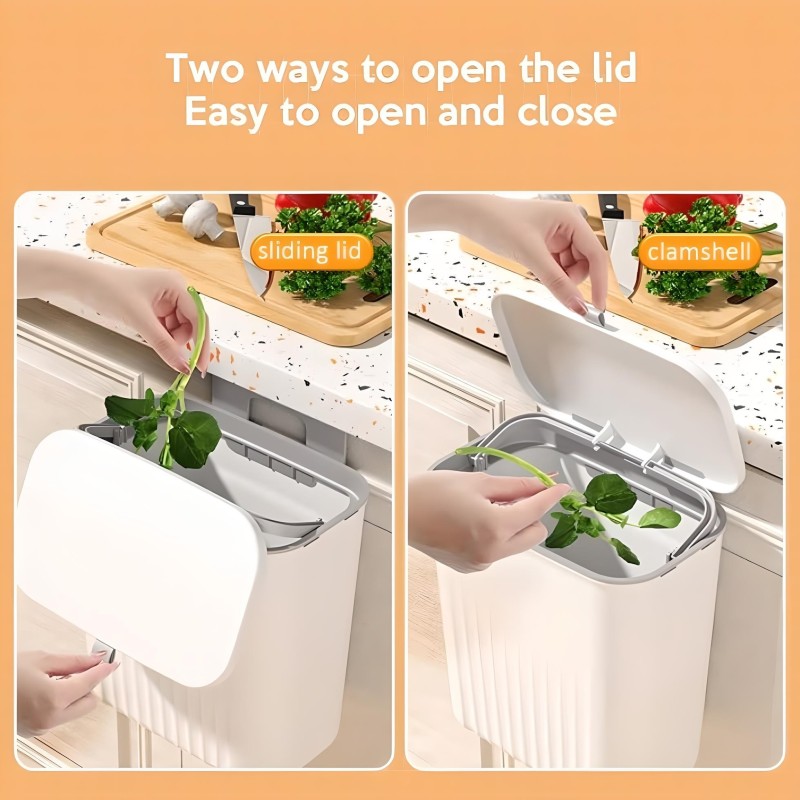 Two ways to open the lid
Easy to open and close

sliding lid

clamshell