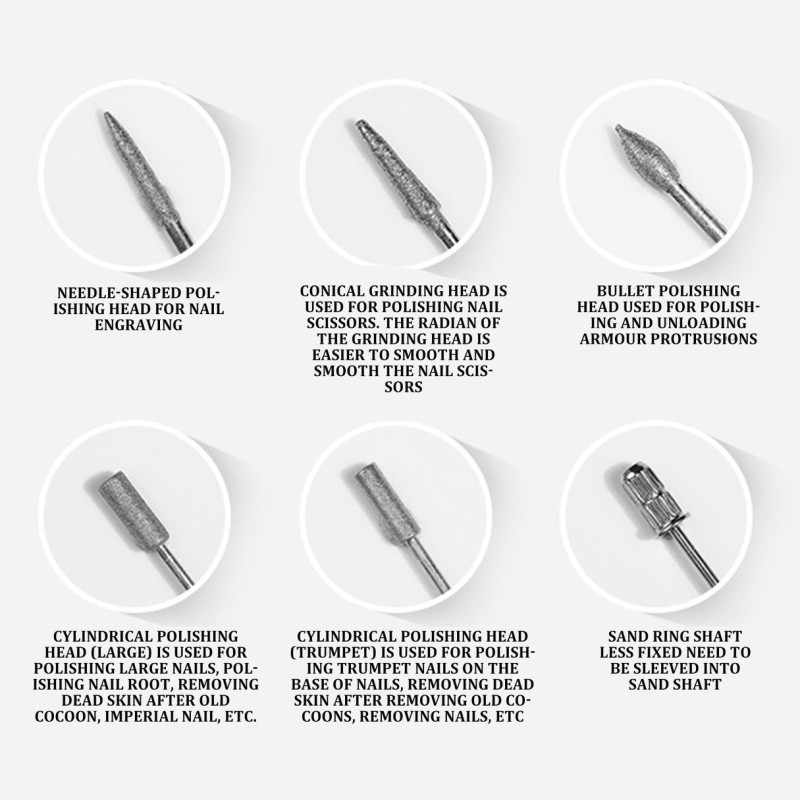 NEEDLE-SHAPED POLISHING HEAD FOR NAIL ENGRAVING

CONICAL GRINDING HEAD IS USED FOR POLISHING NAIL SCISSORS. THE RADIAN OF THE GRINDING HEAD IS EASIER TO SMOOTH AND SMOOTH THE NAIL SCISSORS

BULLET POLISHING HEAD USED FOR POLISHING AND UNLOADING ARMOUR PROTRUSIONS

CYLINDRICAL POLISHING HEAD (LARGE) IS USED FOR POLISHING LARGE NAILS, POLISHING NAIL ROOT, REMOVING DEAD SKIN AFTER OLD COCOON, IMPERIAL NAIL, ETC.

CYLINDRICAL POLISHING HEAD (TRUMPET) IS USED FOR POLISHING TRUMPET NAILS ON THE BASE OF NAILS, REMOVING DEAD SKIN AFTER REMOVING OLD COCOONS, REMOVING NAILS, ETC

SAND RING SHAFT LESS FIXED NEED TO BE SLEEVED INTO SAND SHAFT