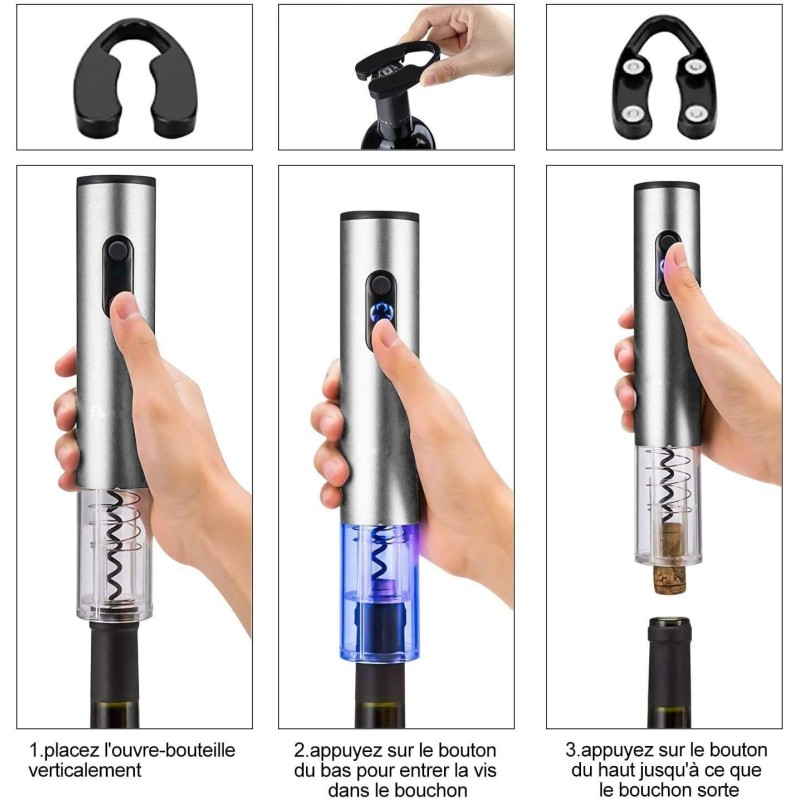 1.placez l'ouvre-bouteille verticalement

2.appuyez sur le bouton du bas pour entrer la vis dans le bouchon

3.appuyez sur le bouton du haut jusqu'à ce que le bouchon sorte