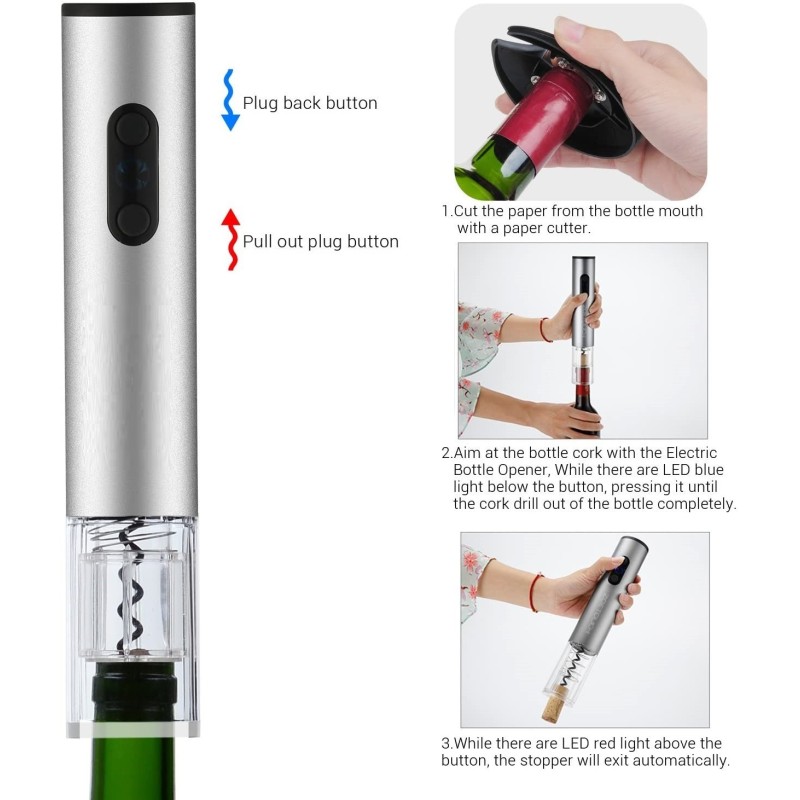 Plug back button

Pull out plug button

1.Cut the paper from the bottle mouth with a paper cutter.

2.Aim at the bottle cork with the Electric Bottle Opener, While there are LED blue light below the button, pressing it until the cork drill out of the bottle completely.

3.While there are LED red light above the button, the stopper will exit automatically.