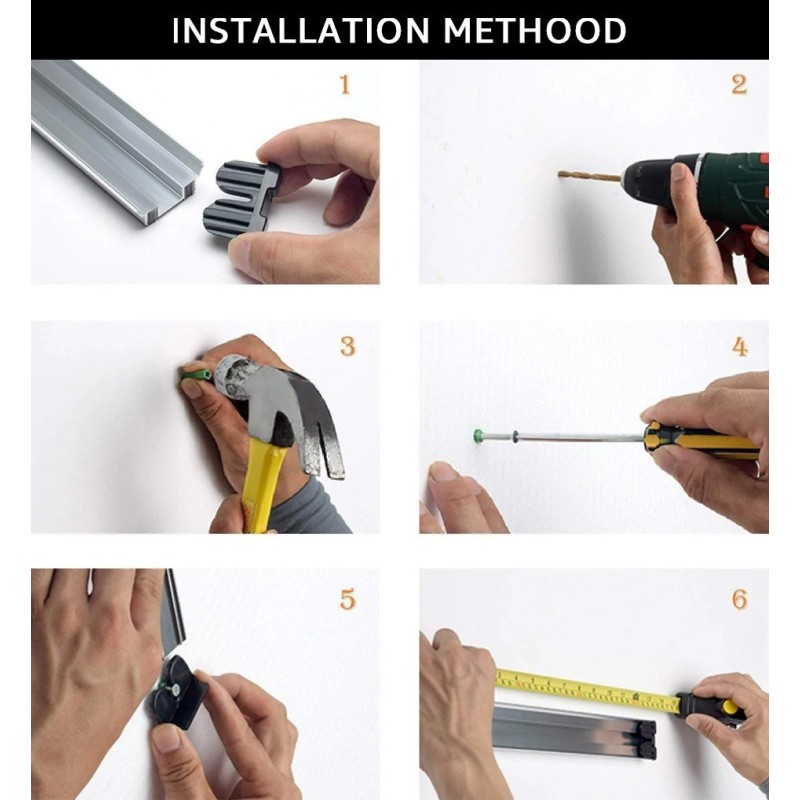 INSTALLATION METHOOD

1

2

3

4

5

6