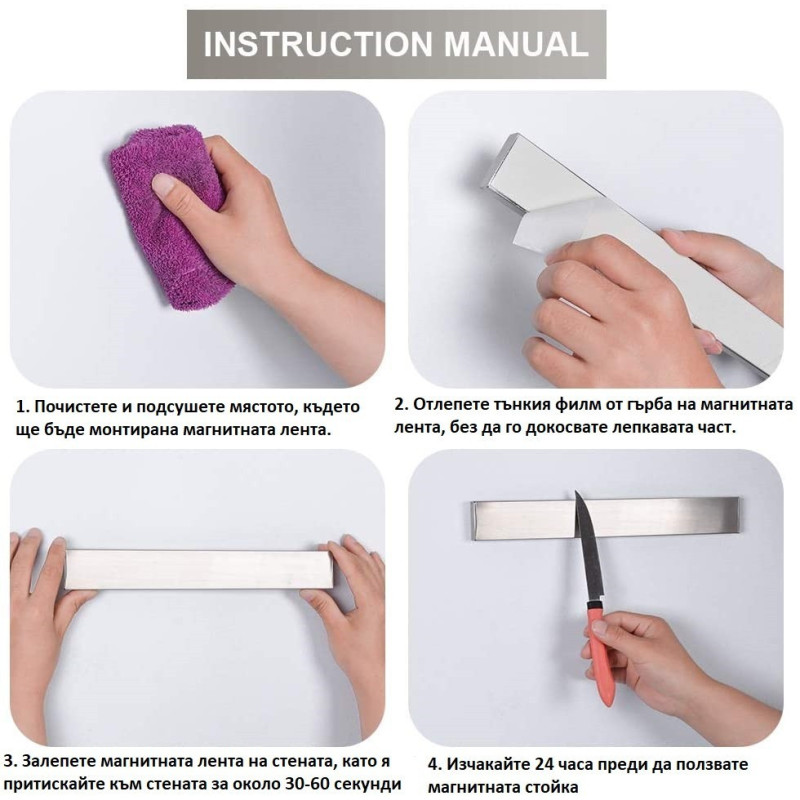 INSTRUCTION MANUAL

1. Почистете и подсушете мястото, където ще бъде монтирана магнитната лента.

2. Отлепете тънкия филм от гърба на магнитната лента, без да го докосвате лепкавата част.

3. Залепете магнитната лента на стената, като я притискайте към стената за около 30-60 секунди

4. Изчакайте 24 часа преди да ползвате магнитната стойка