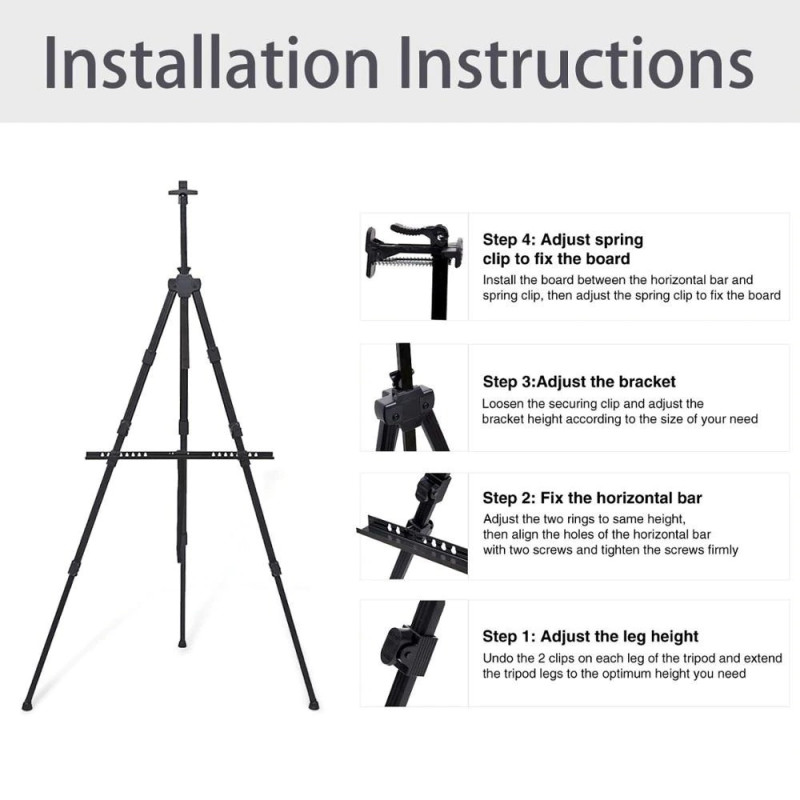 Installation Instructions

Step 4: Adjust spring clip to fix the board
Install the board between the horizontal bar and spring clip, then adjust the spring clip to fix the board

Step 3:Adjust the bracket
Loosen the securing clip and adjust the bracket height according to the size of your need

Step 2: Fix the horizontal bar
Adjust the two rings to same height, then align the holes of the horizontal bar with two screws and tighten the screws firmly

Step 1: Adjust the leg height
Undo the 2 clips on each leg of the tripod and extend the tripod legs to the optimum height you need