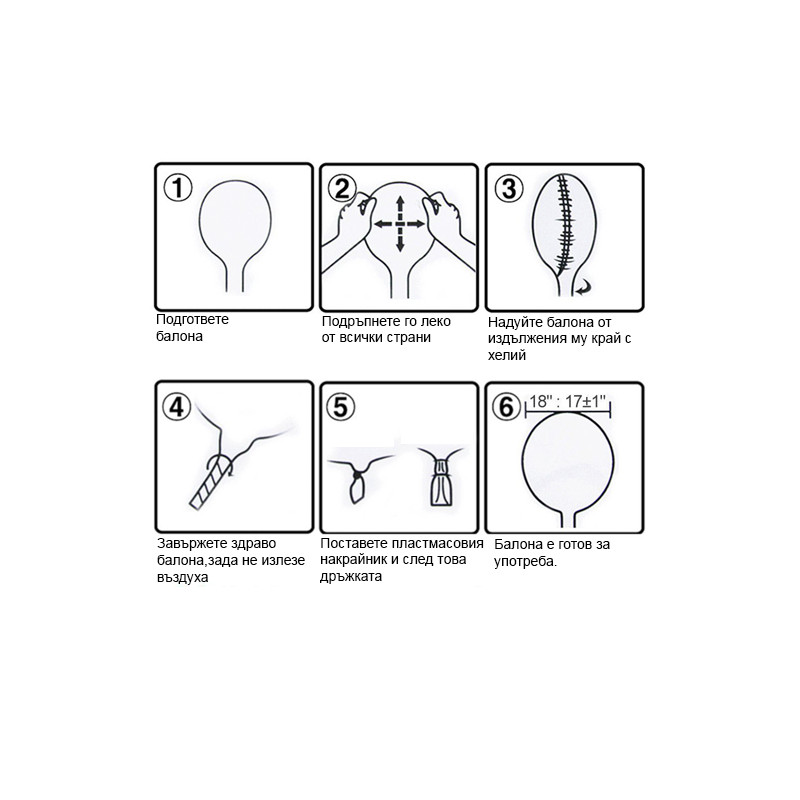 ①

Подгответе балона

②

Подръпнете го леко от всички страни

③

Надуйте балона от издължения му край с хелий

④

Завържете здраво балона,зада не излезе въздуха

⑤

Поставете пластмасовия накрайник и след това дръжката

⑥

18" : 17±1"

Балона е готов за употреба.