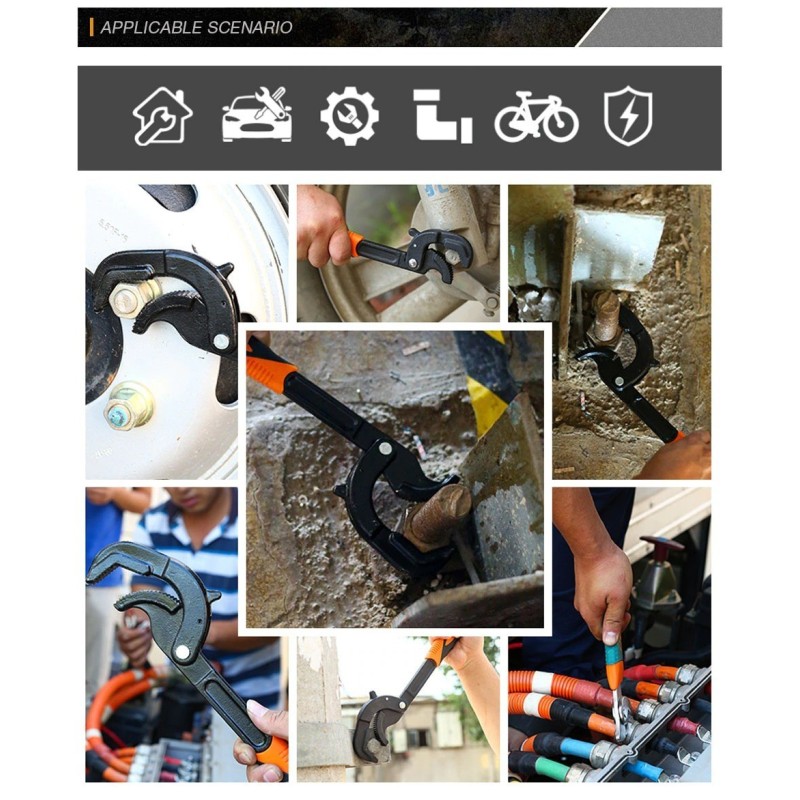 APPLICABLE SCENARIO