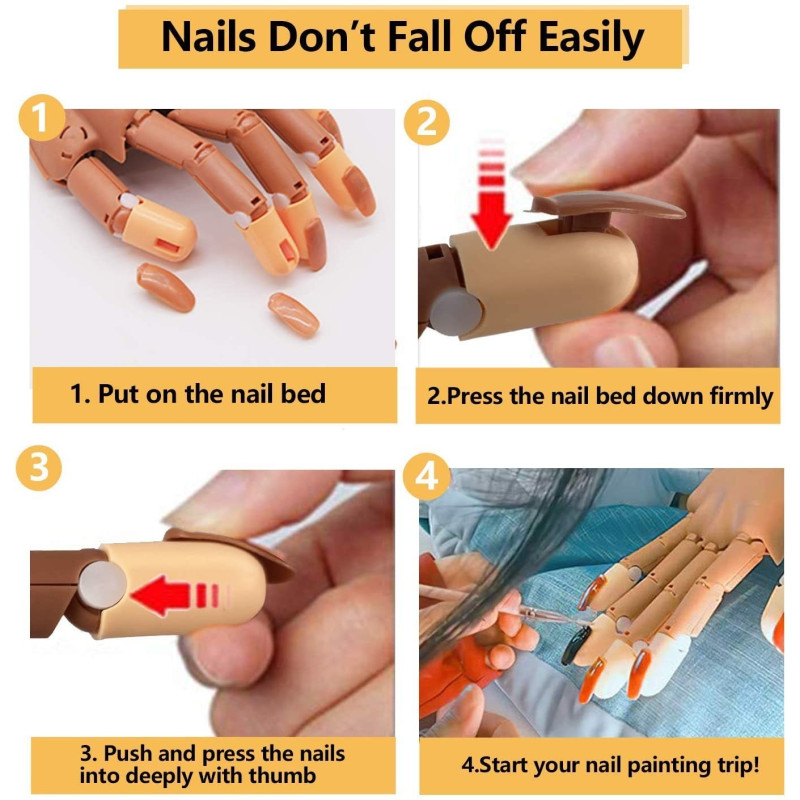 Nails Don't Fall Off Easily

1

1. Put on the nail bed

2

2.Press the nail bed down firmly

3

3. Push and press the nails into deeply with thumb

4

4.Start your nail painting trip!