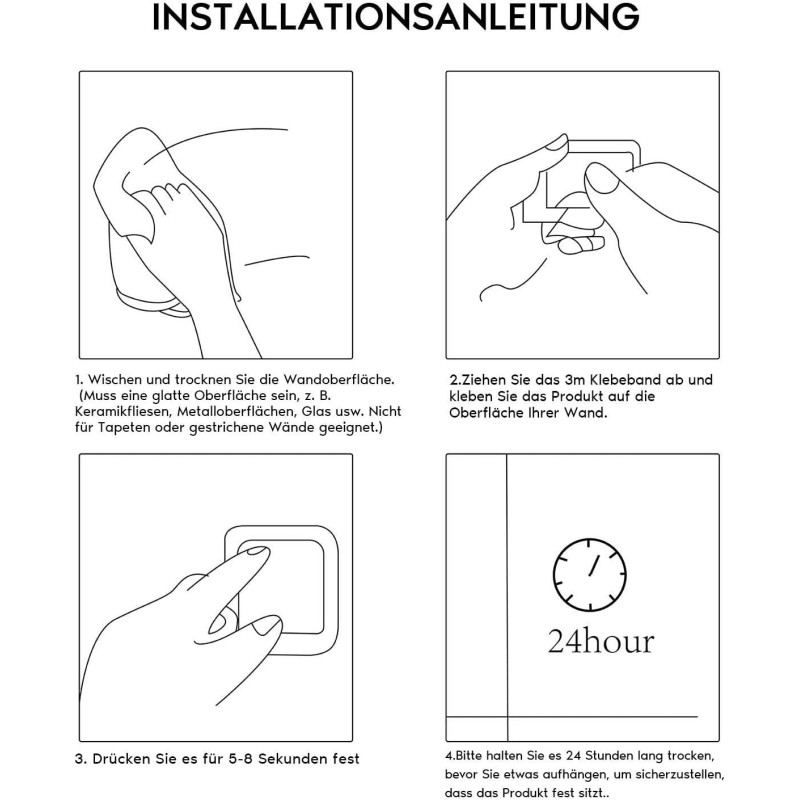 INSTALLATIONSANLEITUNG

1. Wischen und trocknen Sie die Wandoberfläche. (Muss eine glatte Oberfläche sein, z. B. Keramikfliesen, Metalloberflächen, Glas usw. Nicht für Tapeten oder gestrichene Wände geeignet.)

2.Ziehen Sie das 3m Klebeband ab und kleben Sie das Produkt auf die Oberfläche Ihrer Wand.

3. Drücken Sie es für 5-8 Sekunden fest

24hour

4.Bitte halten Sie es 24 Stunden lang trocken, bevor Sie etwas aufhängen, um sicherzustellen, dass das Produkt fest sitzt..