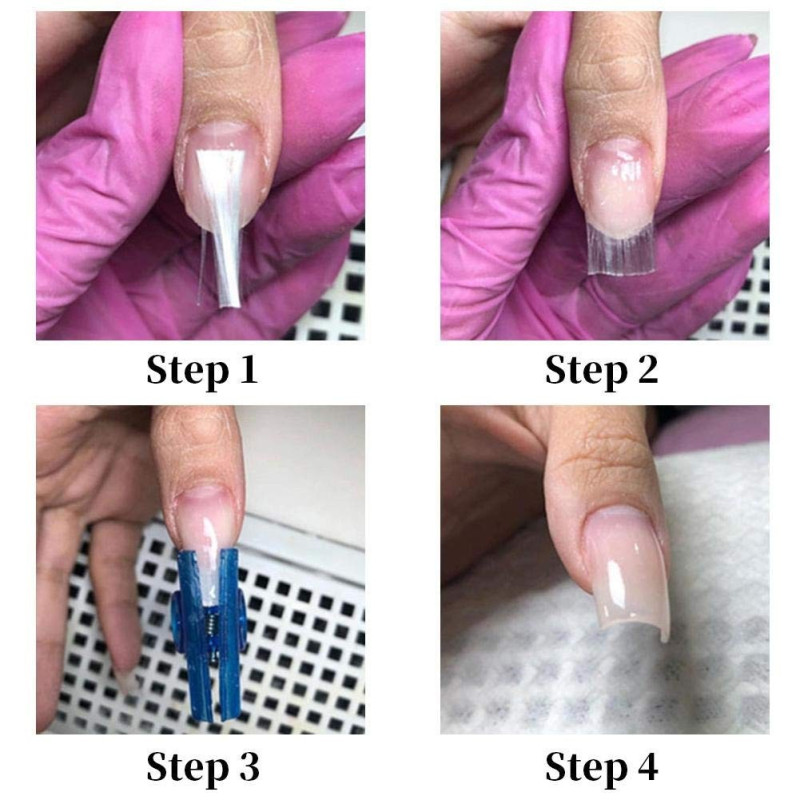 Step 1

Step 2

Step 3

Step 4