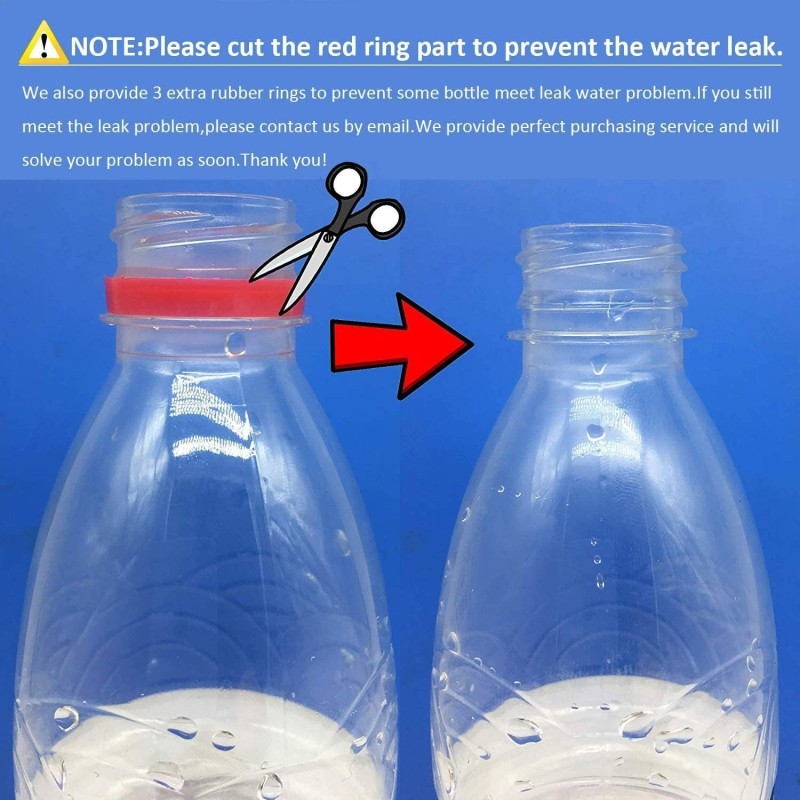 NOTE:Please cut the red ring part to prevent the water leak.

We also provide 3 extra rubber rings to prevent some bottle meet leak water problem.If you still meet the leak problem,please contact us by email.We provide perfect purchasing service and will solve your problem as soon.Thank you!