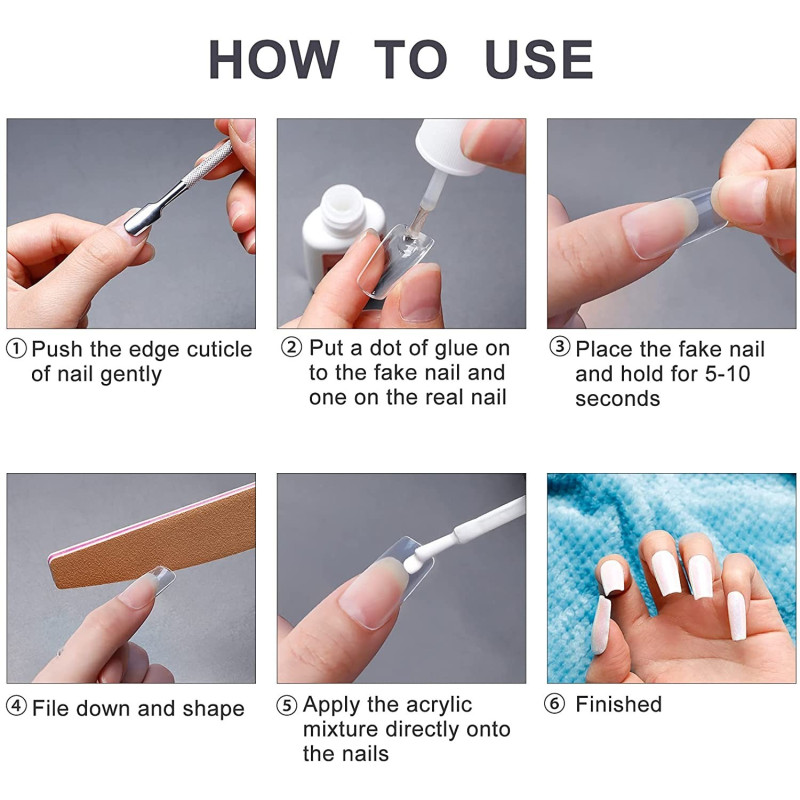 HOW TO USE

① Push the edge cuticle of nail gently

② Put a dot of glue on to the fake nail and one on the real nail

③ Place the fake nail and hold for 5-10 seconds

④ File down and shape

⑤ Apply the acrylic mixture directly onto the nails

⑥ Finished