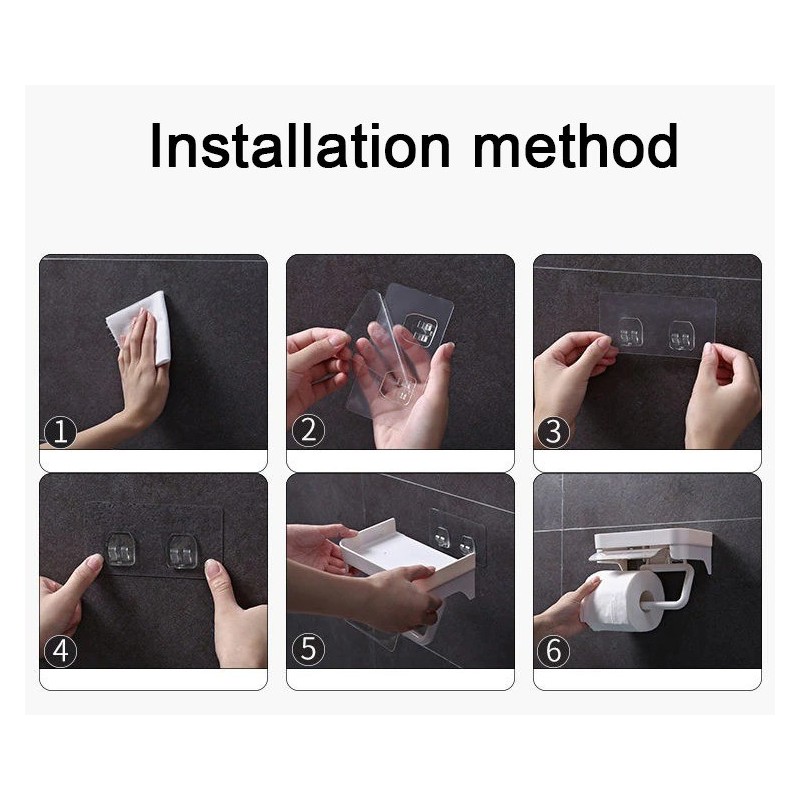 Installation method

1

2

3

4

5

6