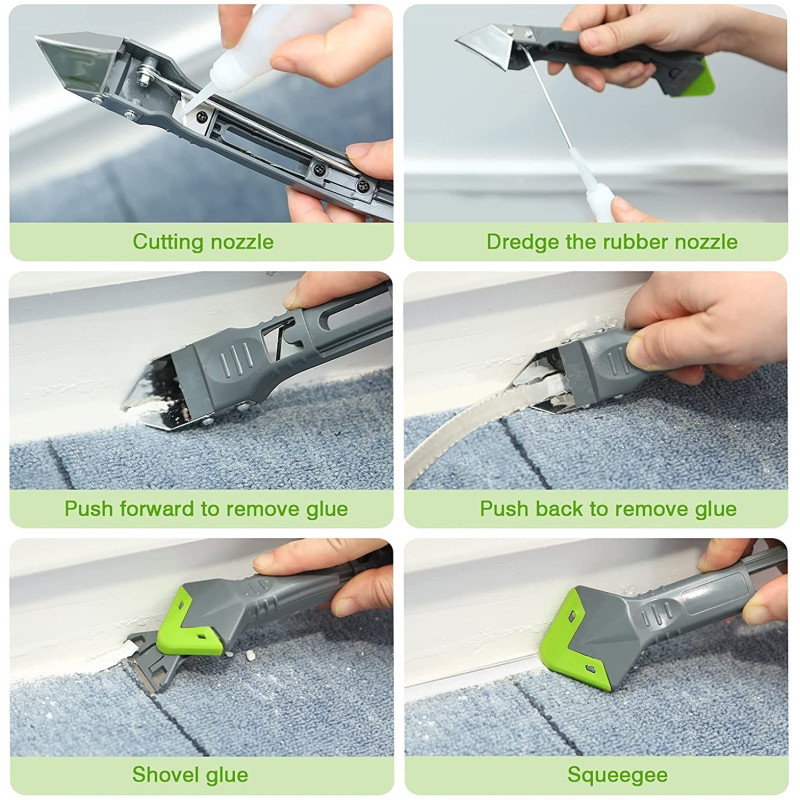 Cutting nozzle

Dredge the rubber nozzle

Push forward to remove glue

Push back to remove glue

Shovel glue

Squeegee