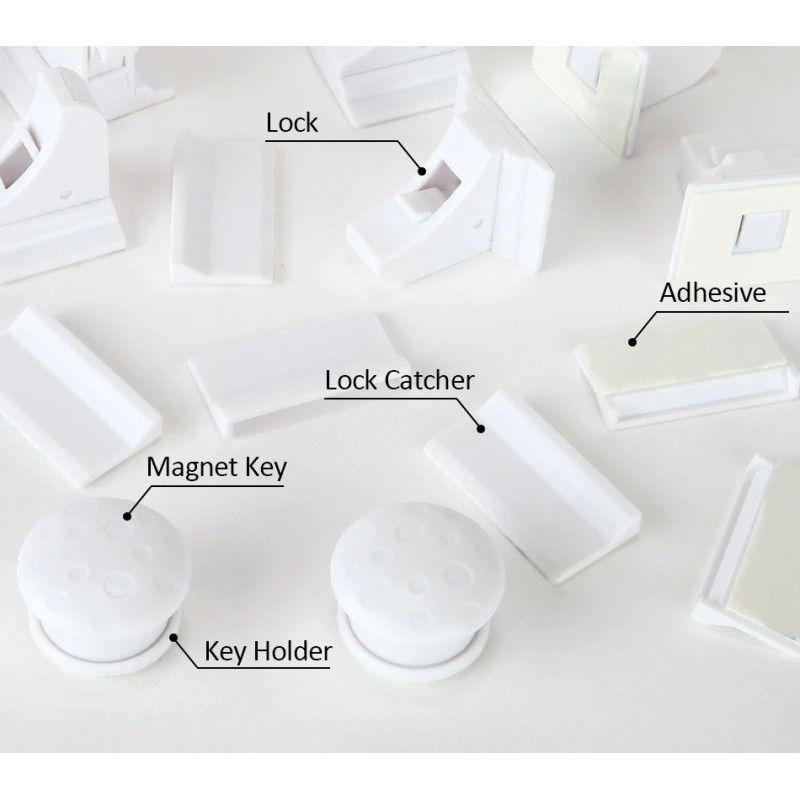 Lock

Adhesive

Lock Catcher

Magnet Key

Key Holder