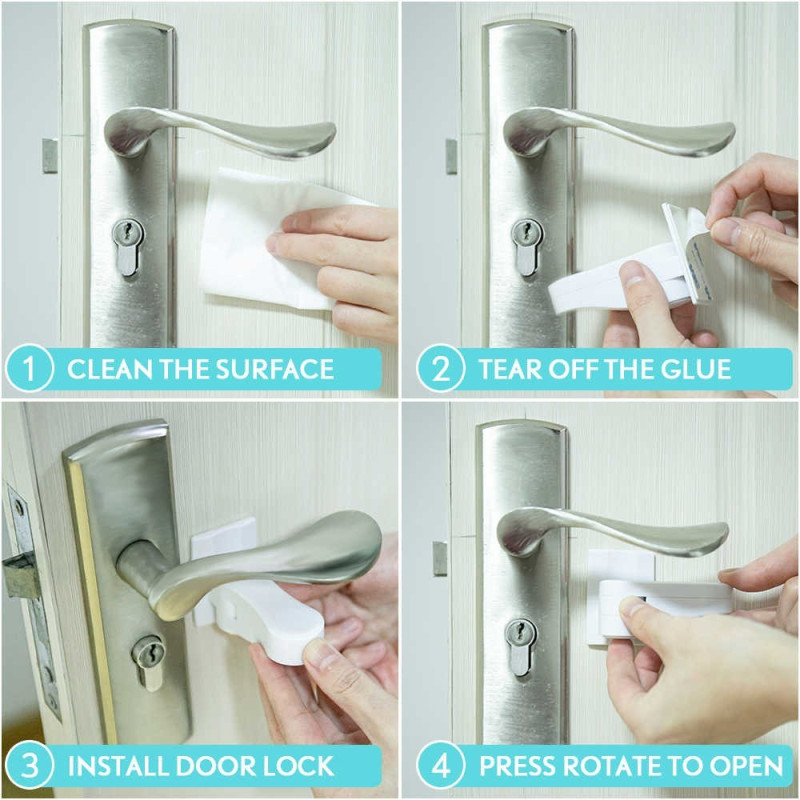 1 CLEAN THE SURFACE

2 TEAR OFF THE GLUE

3 INSTALL DOOR LOCK

4 PRESS ROTATE TO OPEN