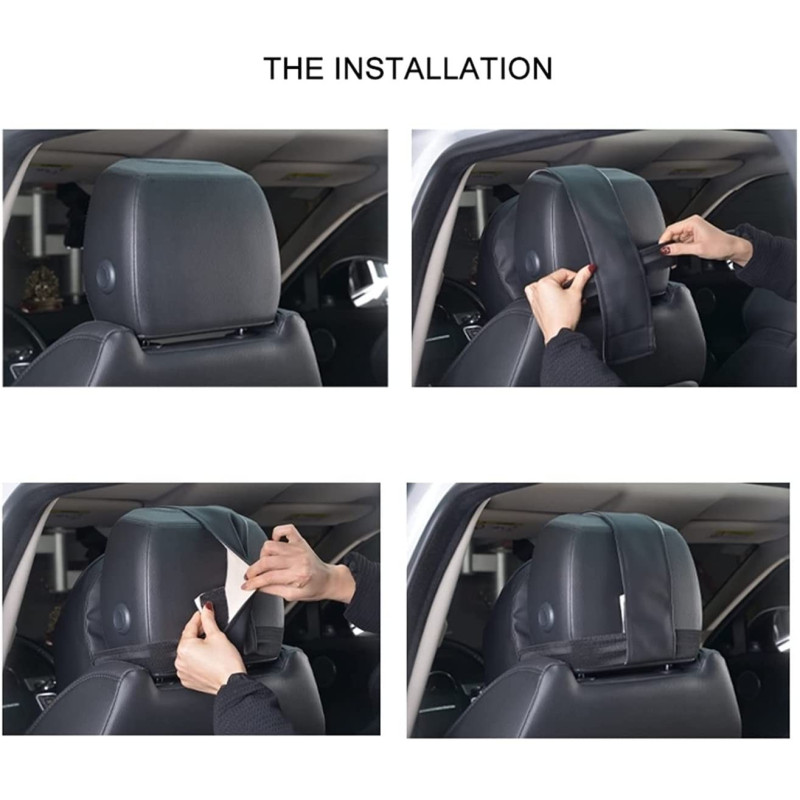 THE INSTALLATION