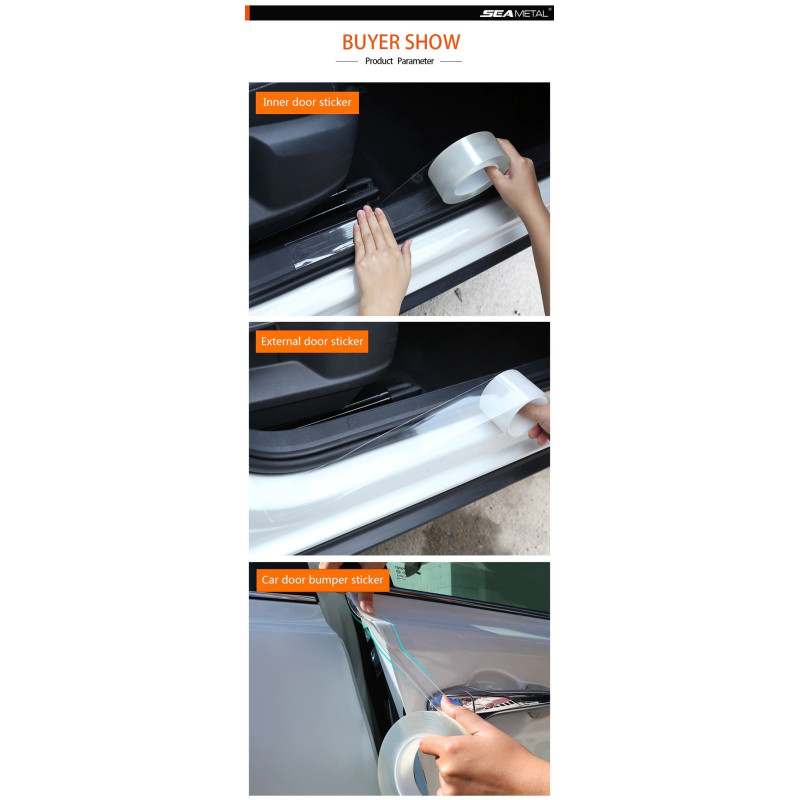 SEAMETAL

BUYER SHOW

Product Parameter

Inner door sticker

External door sticker

Car door bumper sticker