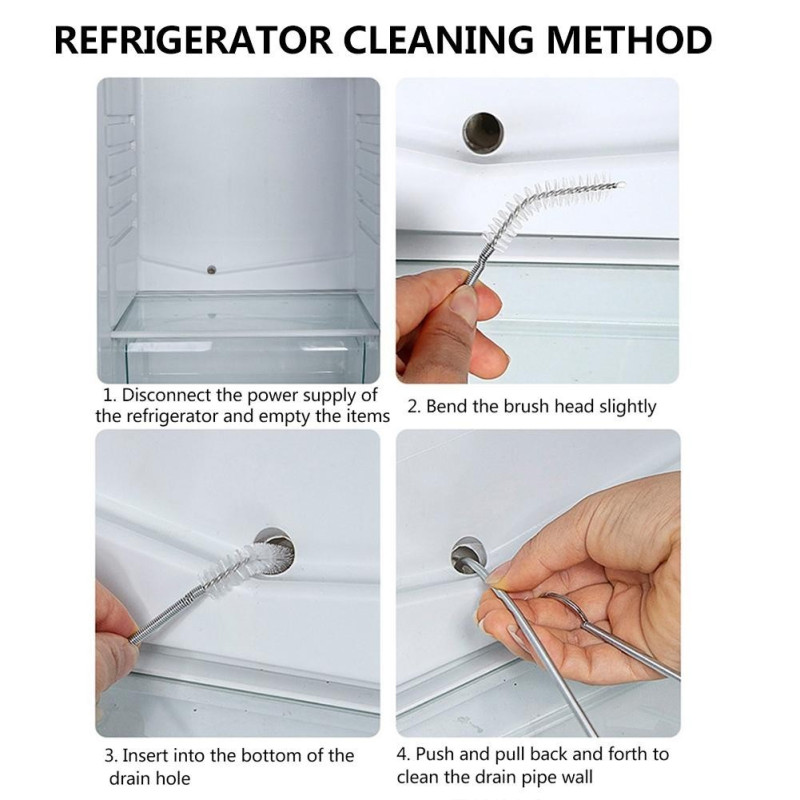 REFRIGERATOR CLEANING METHOD

1. Disconnect the power supply of the refrigerator and empty the items

2. Bend the brush head slightly

3. Insert into the bottom of the drain hole

4. Push and pull back and forth to clean the drain pipe wall