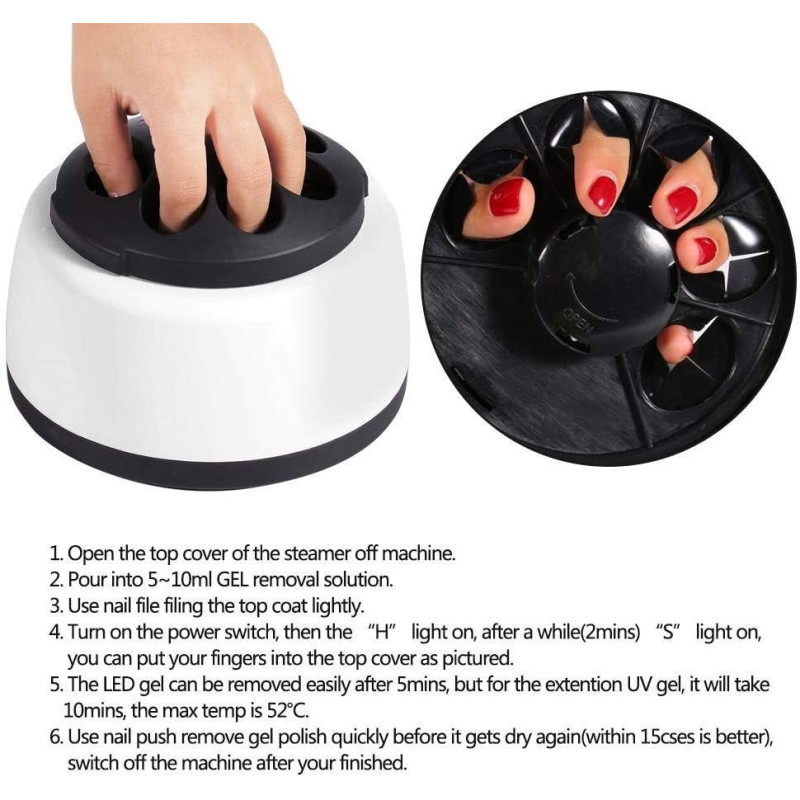 OPEN

1. Open the top cover of the steamer off machine.
2. Pour into 5~10ml GEL removal solution.
3. Use nail file filing the top coat lightly.
4. Turn on the power switch, then the "H" light on, after a while(2mins) "S" light on, you can put your fingers into the top cover as pictured.
5. The LED gel can be removed easily after 5mins, but for the extention UV gel, it will take 10mins, the max temp is 52°C.
6. Use nail push remove gel polish quickly before it gets dry again(within 15cses is better), switch off the machine after your finished.