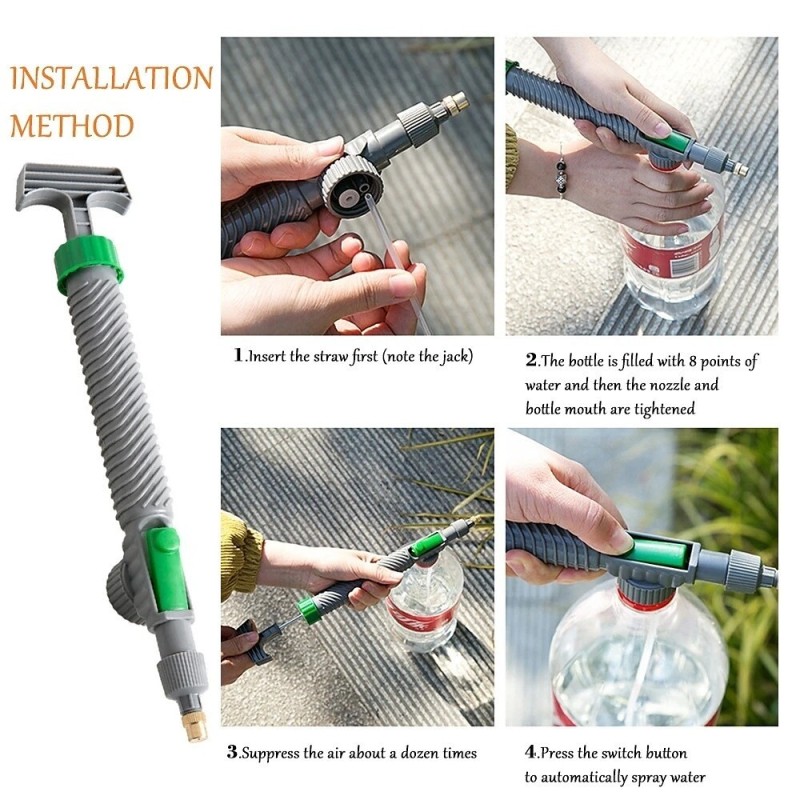 INSTALLATION METHOD

1.Insert the straw first (note the jack)

2.The bottle is filled with 8 points of water and then the nozzle and bottle mouth are tightened

3.Suppress the air about a dozen times

4.Press the switch button to automatically spray water