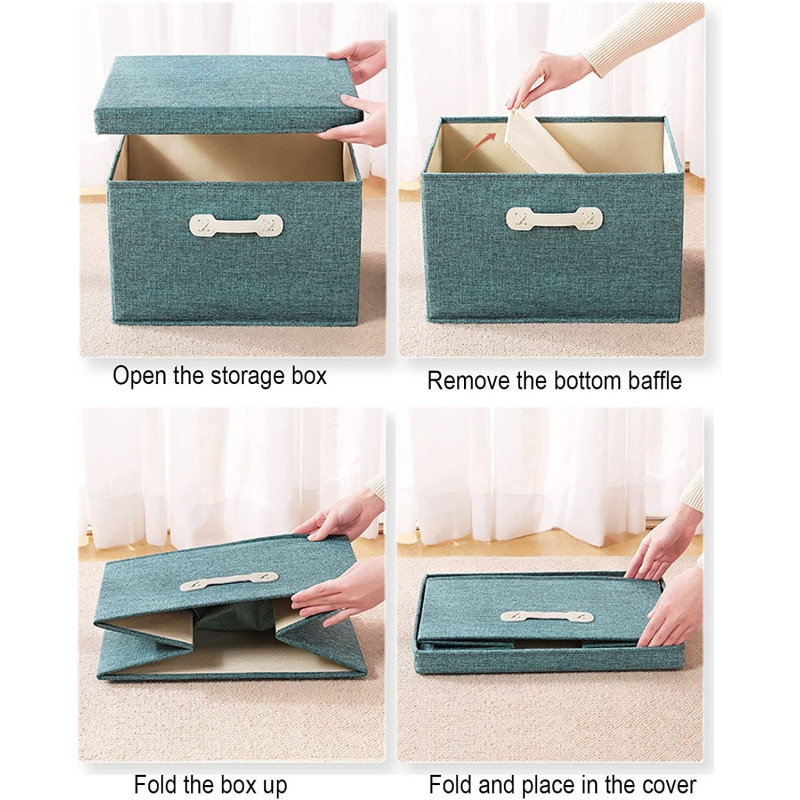 Open the storage box

Remove the bottom baffle

Fold the box up

Fold and place in the cover