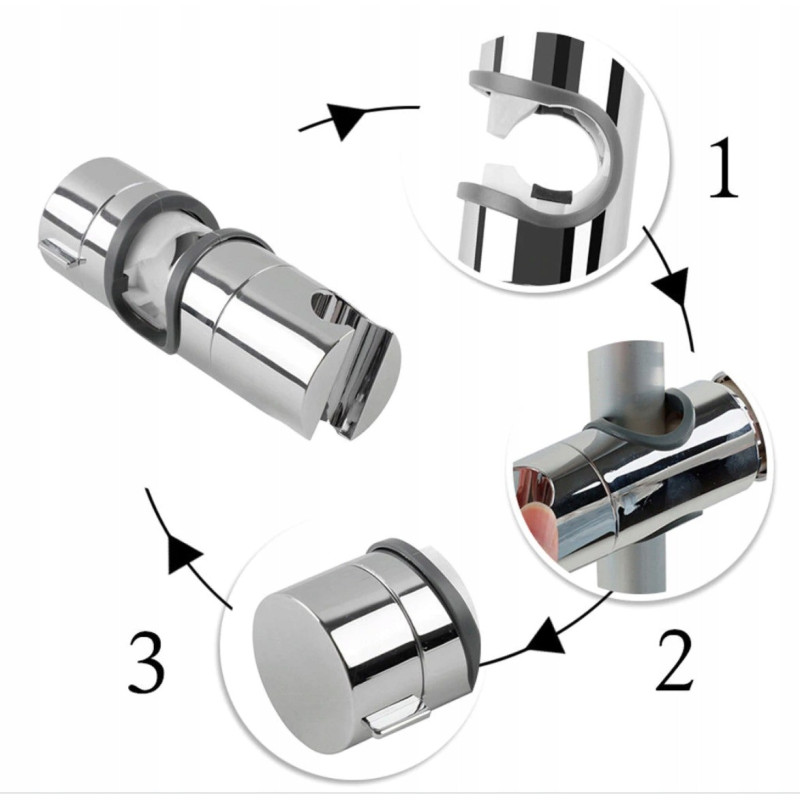 1

2

3