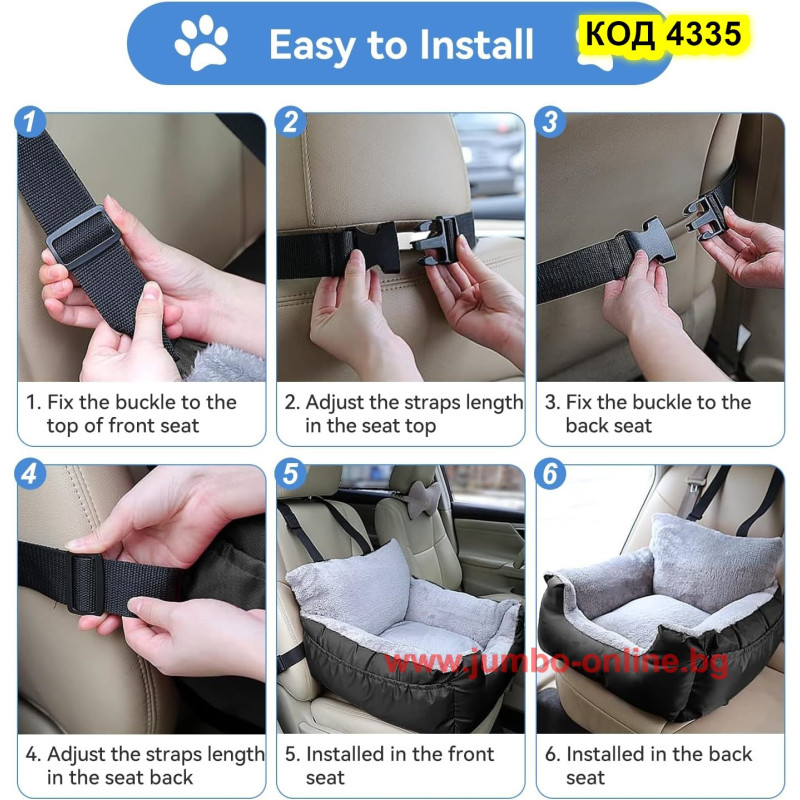 Easy to Install

КОД 4335

1

1. Fix the buckle to the top of front seat

2

2. Adjust the straps length in the seat top

3

3. Fix the buckle to the back seat

4

4. Adjust the straps length in the seat back

5

5. Installed in the front seat

6

6. Installed in the back seat

www.jumbo-online.bg