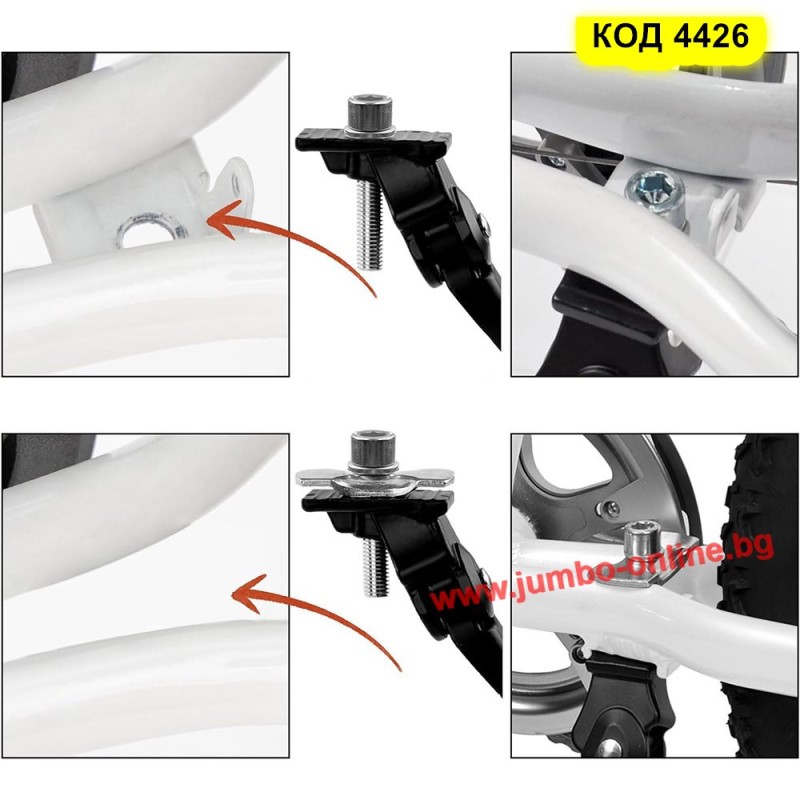 КОД 4426

www.jumbo-online.bg