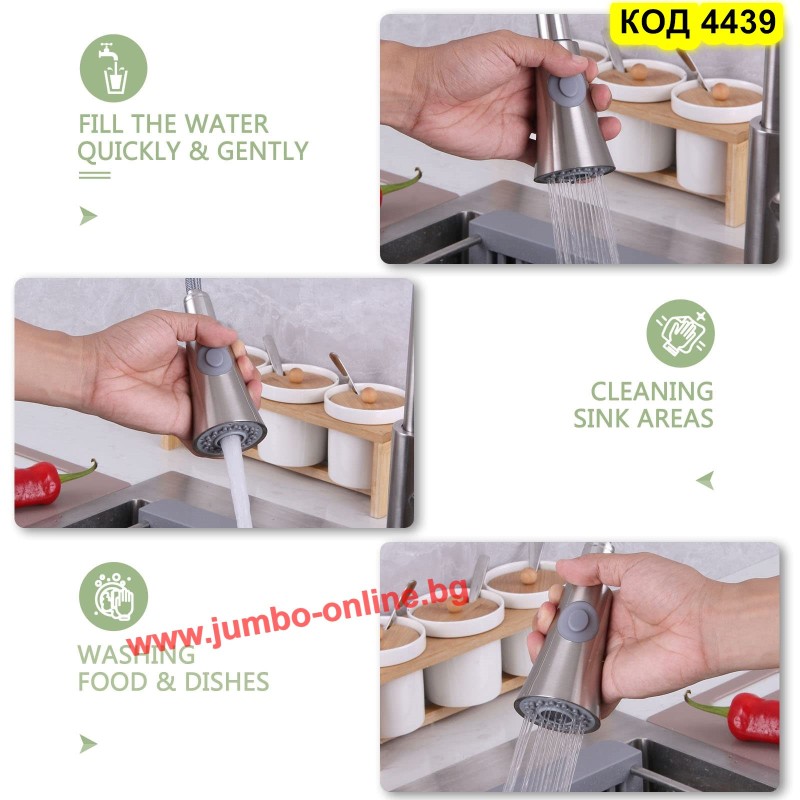 КОД 4439

FILL THE WATER QUICKLY & GENTLY

CLEANING SINK AREAS

WASHING FOOD & DISHES

www.jumbo-online.bg